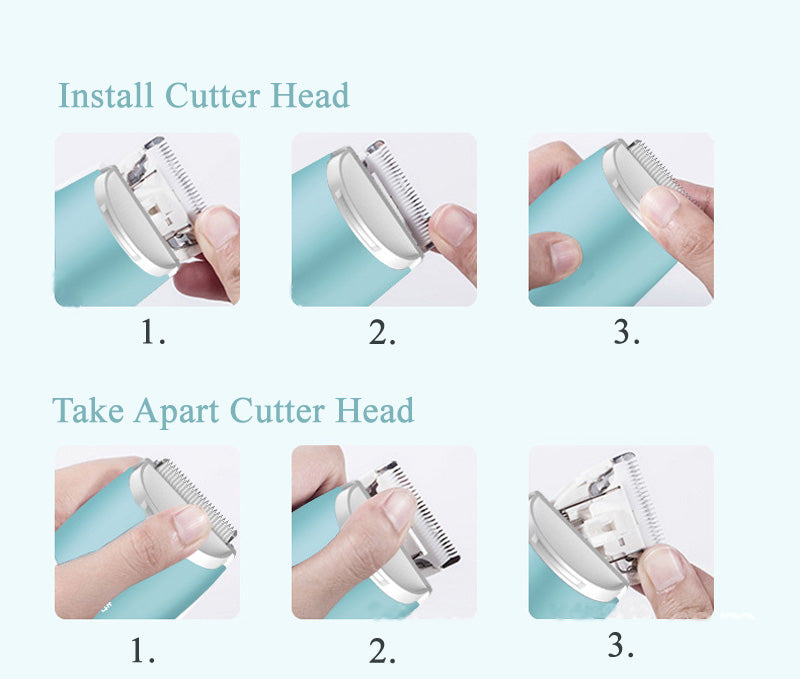 Install Cutter Head

1.

2.

3.

Take Apart Cutter Head

1.

2.

3.